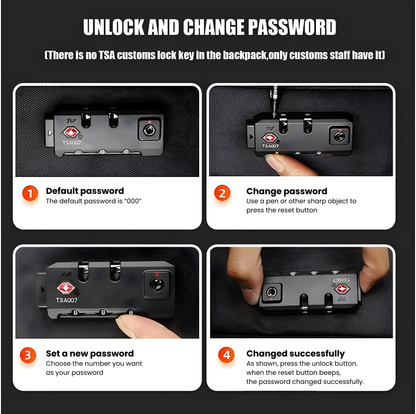 UNLOCK AND CHANGE PASSWORD

(There is no TSA customs lock key in the backpack,only customs staff have it)

TSA007

1 Default password
The default password is "000"

TSA007

2 Change password
Use a pen or other sharp object to press the reset button

TSA007

3 Set a new password
Choose the number you want as your password

TSA007

4 Changed successfully
As shown, press the unlock button. when the reset button beeps, the password changed successfully.